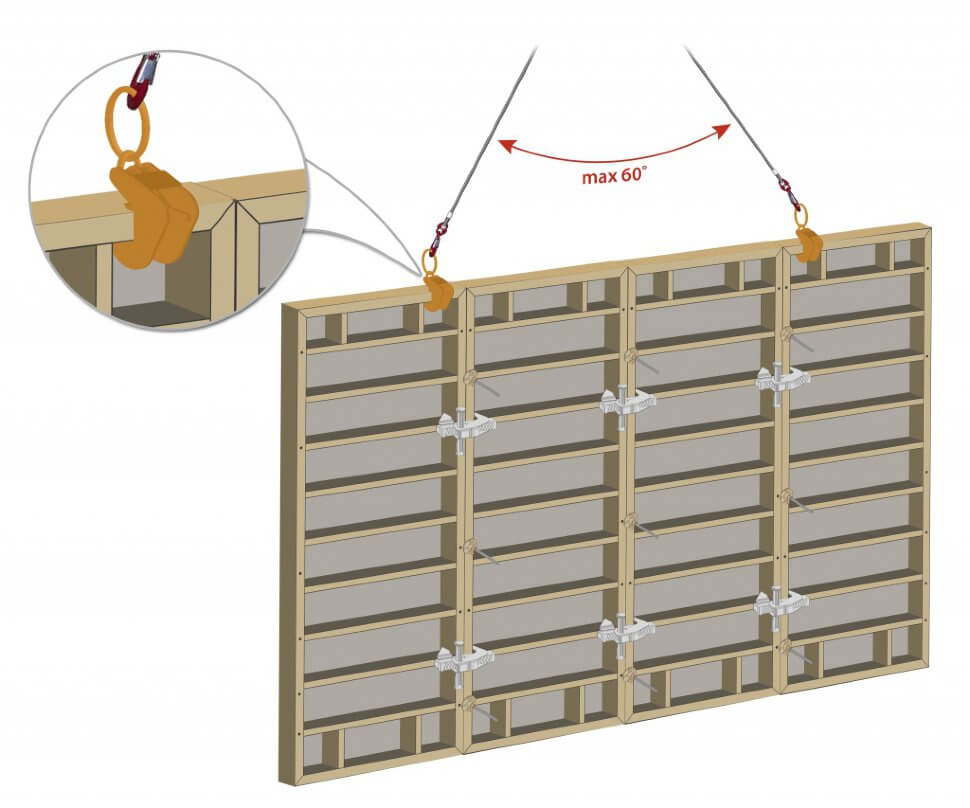 max 60°